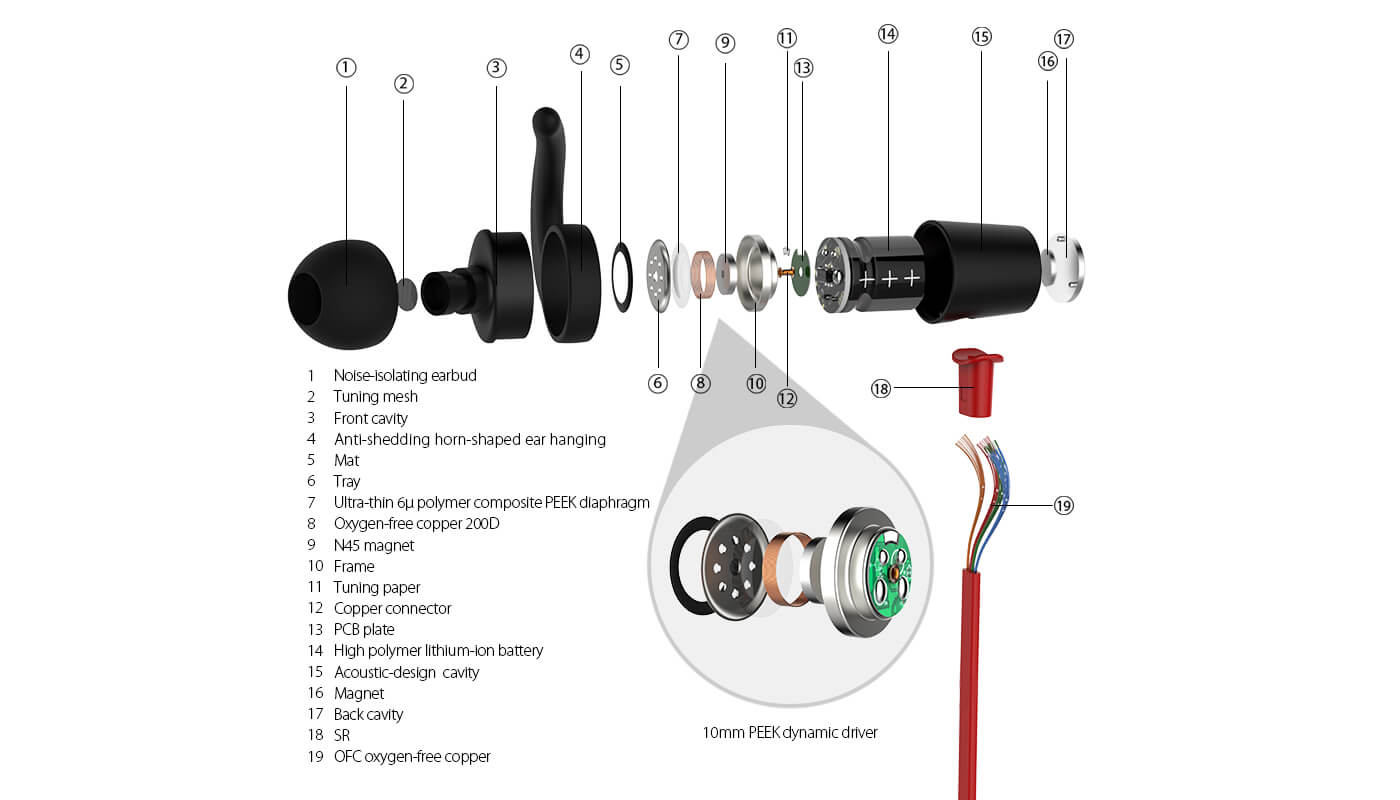 ①
②
③
④
⑤
⑦
⑨
⑪
⑬
⑭
⑮
⑯
⑰
⑥
⑧
⑩
⑫
⑱
⑲

1 Noise-isolating earbud
2 Tuning mesh
3 Front cavity
4 Anti-shedding horn-shaped ear hanging
5 Mat
6 Tray
7 Ultra-thin 6μ polymer composite PEEK diaphragm
8 Oxygen-free copper 200D
9 N45 magnet
10 Frame
11 Tuning paper
12 Copper connector
13 PCB plate
14 High polymer lithium-ion battery
15 Acoustic-design cavity
16 Magnet
17 Back cavity
18 SR
19 OFC oxygen-free copper

10mm PEEK dynamic driver