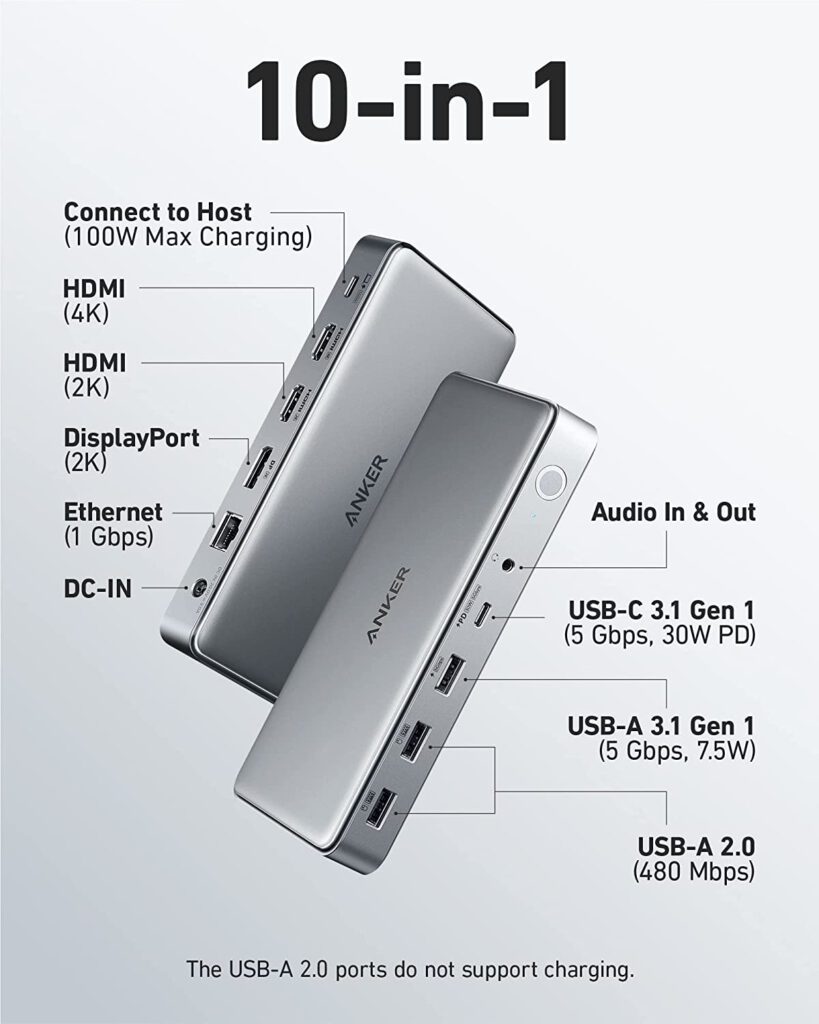 10-in-1

Connect to Host
(100W Max Charging)

HDMI
(4K)

HDMI
(2K)

DisplayPort
(2K)

Ethernet
(1 Gbps)

DC-IN

ANKER

ANKER

Audio In & Out

USB-C 3.1 Gen 1
(5 Gbps, 30W PD)

USB-A 3.1 Gen 1
(5 Gbps, 7.5W)

USB-A 2.0
(480 Mbps)

The USB-A 2.0 ports do not support charging.