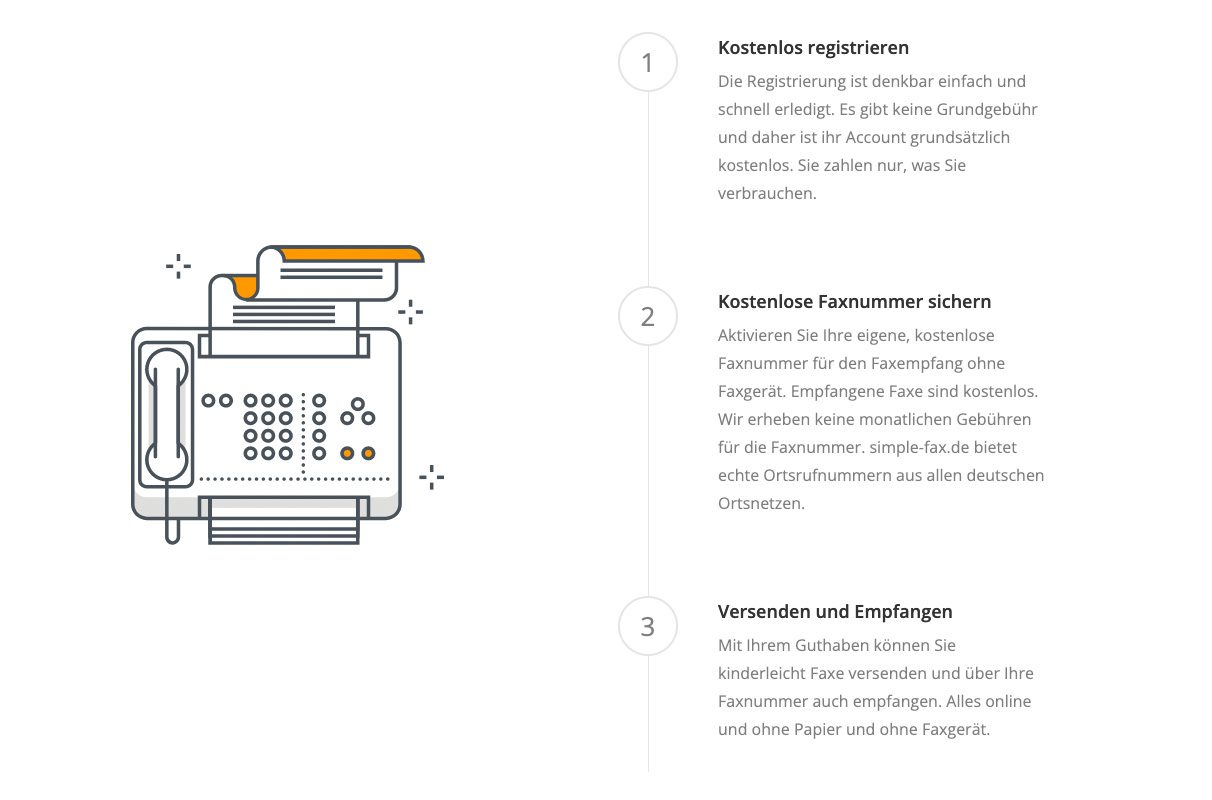 1

Kostenlos registrieren

Die Registrierung ist denkbar einfach und schnell erledigt. Es gibt keine Grundgebühr und daher ist ihr Account grundsätzlich kostenlos. Sie zahlen nur, was Sie verbrauchen.

2

Kostenlose Faxnummer sichern

Aktivieren Sie Ihre eigene, kostenlose Faxnummer für den Faxempfang ohne Faxgerät. Empfangene Faxe sind kostenlos. Wir erheben keine monatlichen Gebühren für die Faxnummer. simple-fax.de bietet echte Ortsrufnummern aus allen deutschen Ortsnetzen.

3

Versenden und Empfangen

Mit Ihrem Guthaben können Sie kinderleicht Faxe versenden und über Ihre Faxnummer auch empfangen. Alles online und ohne Papier und ohne Faxgerät.